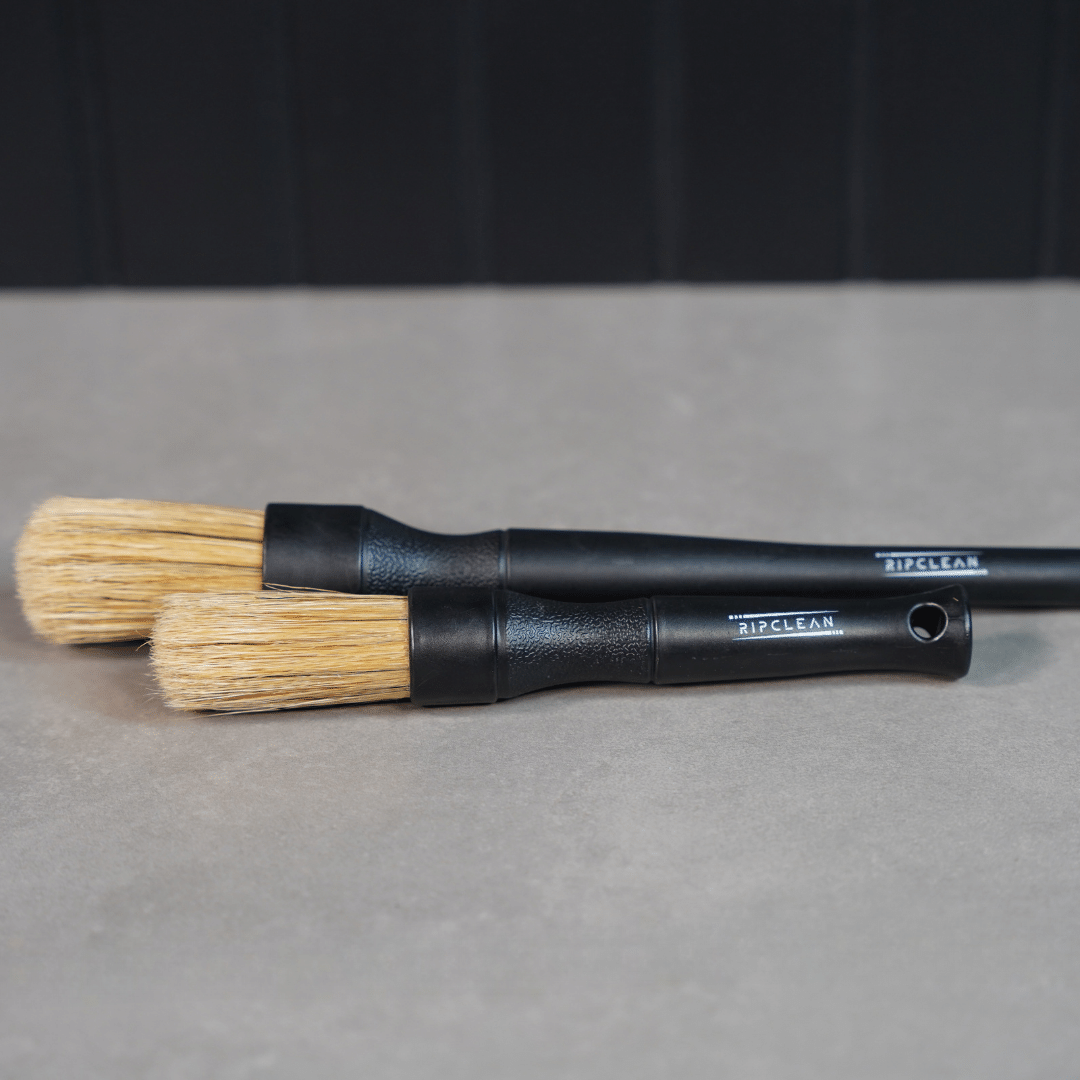 RIPCLEAN
RIPCLEAN