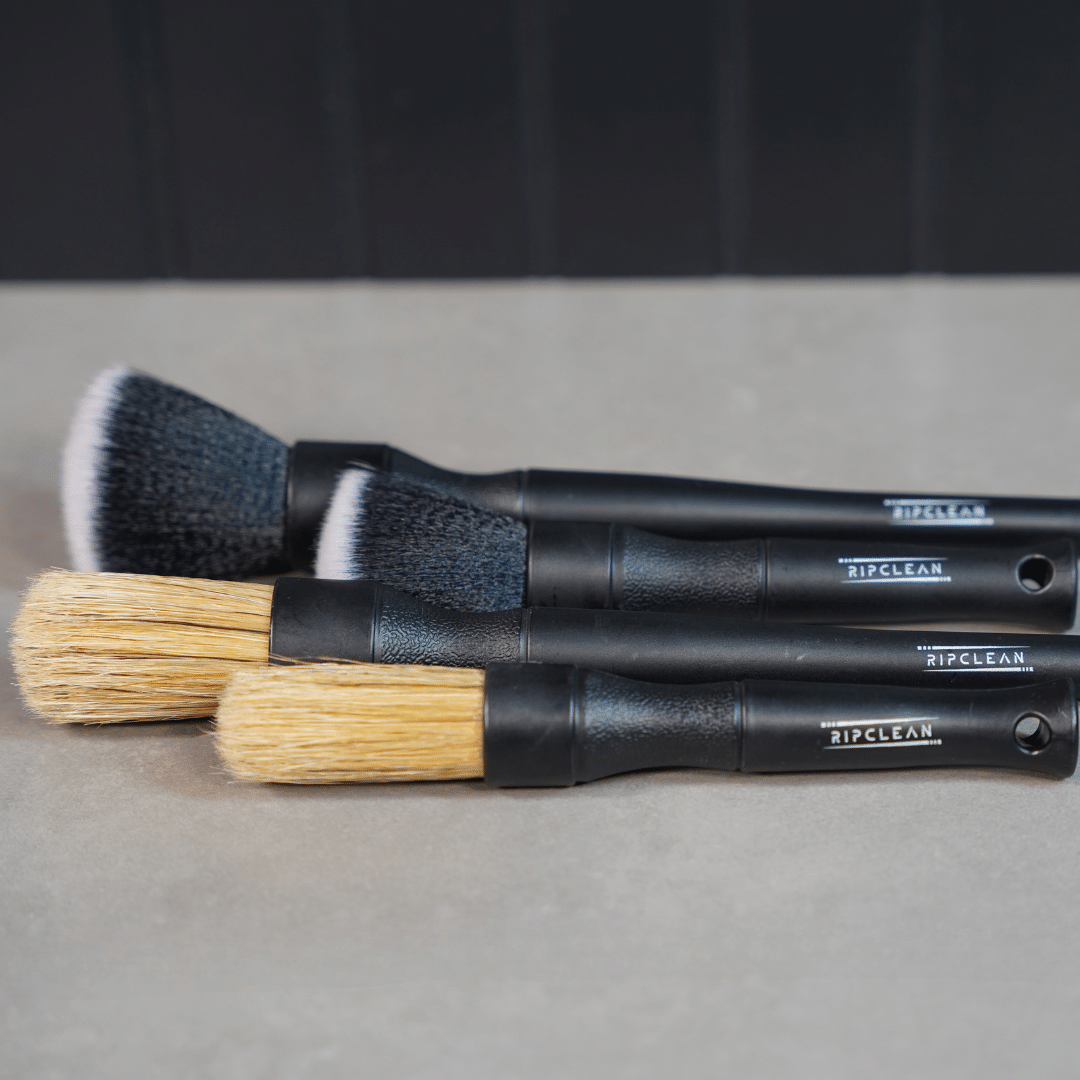 RIPCLEAN
RIPCLEAN
RIPCLEAN
RIPCLEAN