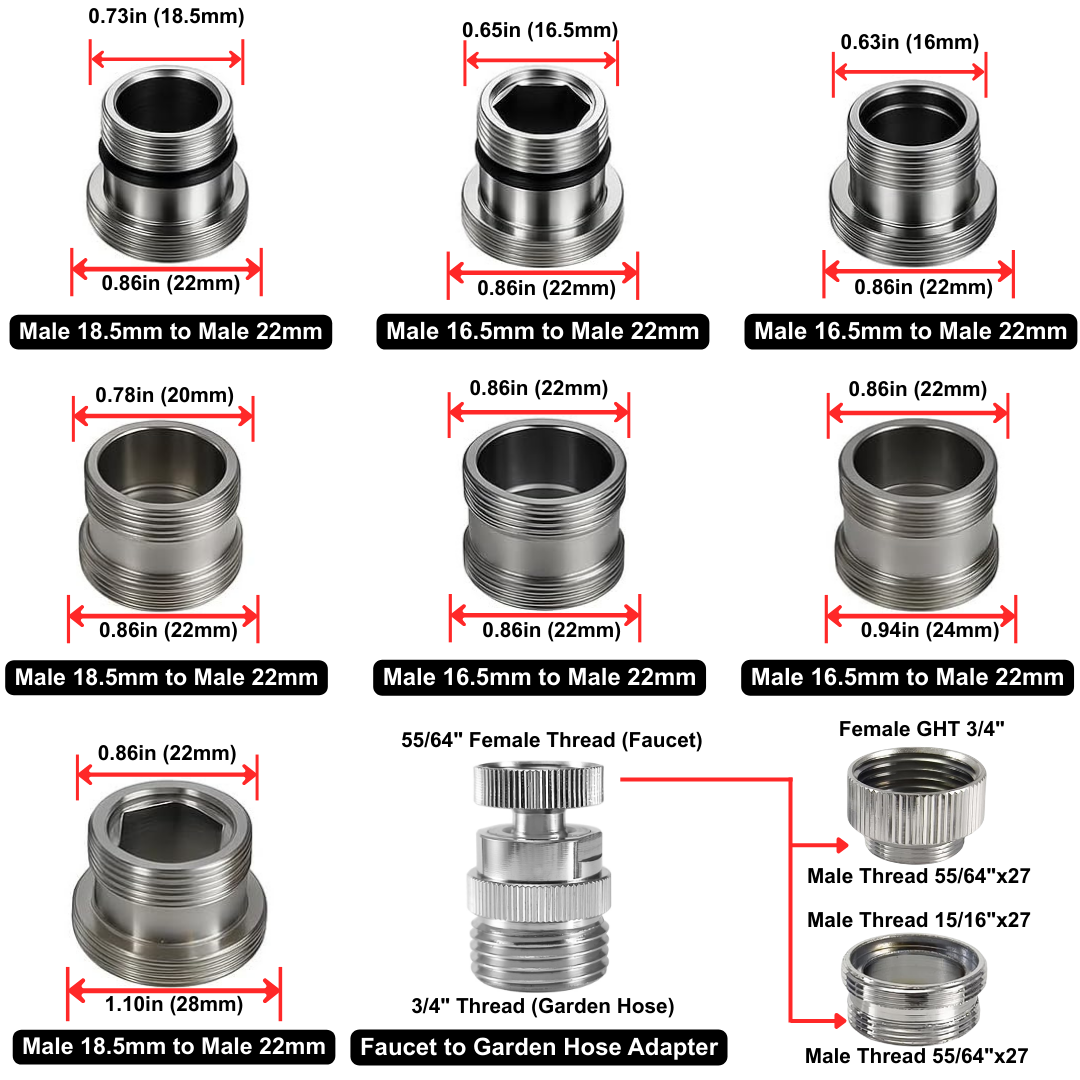 0.73in (18.5mm)

0.86in (22mm)

Male 18.5mm to Male 22mm

0.65in (16.5mm)

0.86in (22mm)

Male 16.5mm to Male 22mm

0.63in (16mm)

0.86in (22mm)

Male 16.5mm to Male 22mm

0.78in (20mm)

0.86in (22mm)

Male 18.5mm to Male 22mm

0.86in (22mm)

0.86in (22mm)

Male 16.5mm to Male 22mm

0.86in (22mm)

0.94in (24mm)

Male 16.5mm to Male 22mm

0.86in (22mm)

1.10in (28mm)

Male 18.5mm to Male 22mm

55/64" Female Thread (Faucet)

3/4" Thread (Garden Hose)

Faucet to Garden Hose Adapter

Female GHT 3/4"

Male Thread 55/64"x27

Male Thread 15/16"x27

Male Thread 55/64"x27