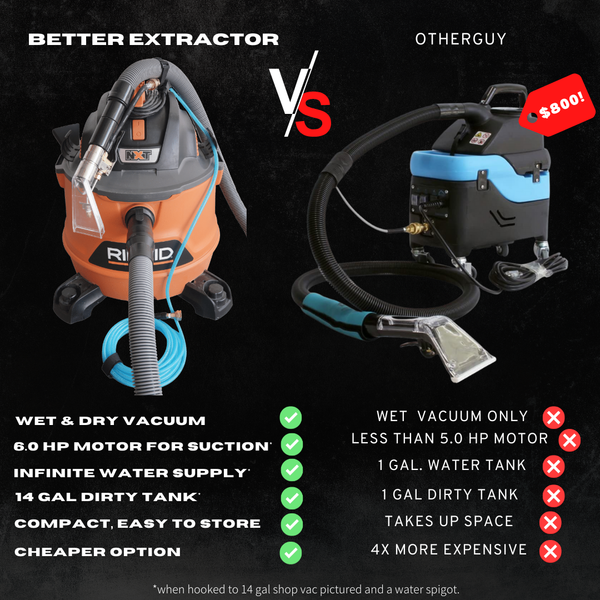 BETTER EXTRACTOR

VS

OTHERGUY

$800!

NXT

RIDGID

WET & DRY VACUUM

6.0 HP MOTOR FOR SUCTION*

INFINITE WATER SUPPLY*

14 GAL DIRTY TANK*

COMPACT, EASY TO STORE

CHEAPER OPTION

WET VACUUM ONLY

LESS THAN 5.0 HP MOTOR

1 GAL. WATER TANK

1 GAL DIRTY TANK

TAKES UP SPACE

4X MORE EXPENSIVE

*when hooked to 14 gal shop vac pictured and a water spigot.