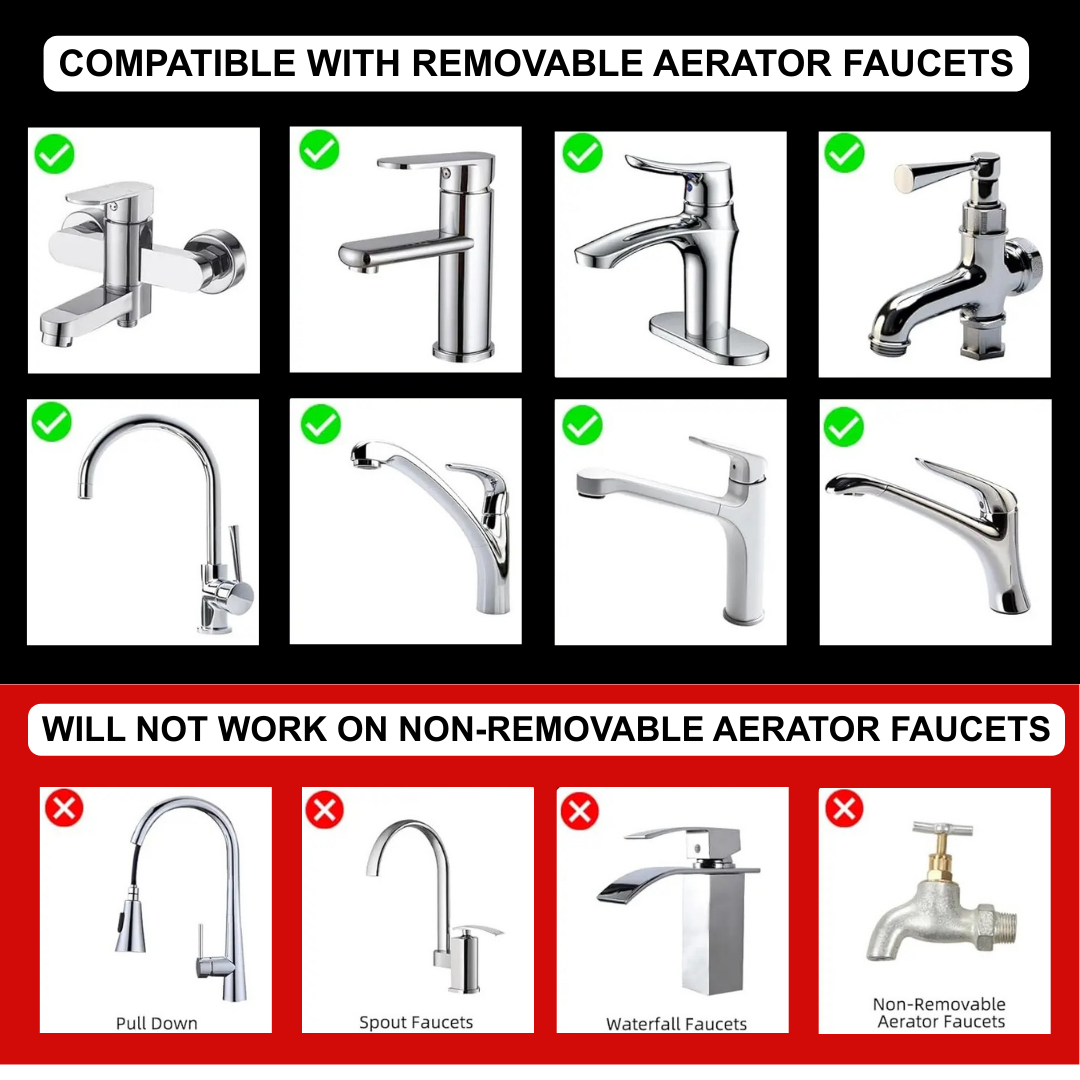 COMPATIBLE WITH REMOVABLE AERATOR FAUCETS

WILL NOT WORK ON NON-REMOVABLE AERATOR FAUCETS

Pull Down

Spout Faucets

Waterfall Faucets

Non-Removable Aerator Faucets