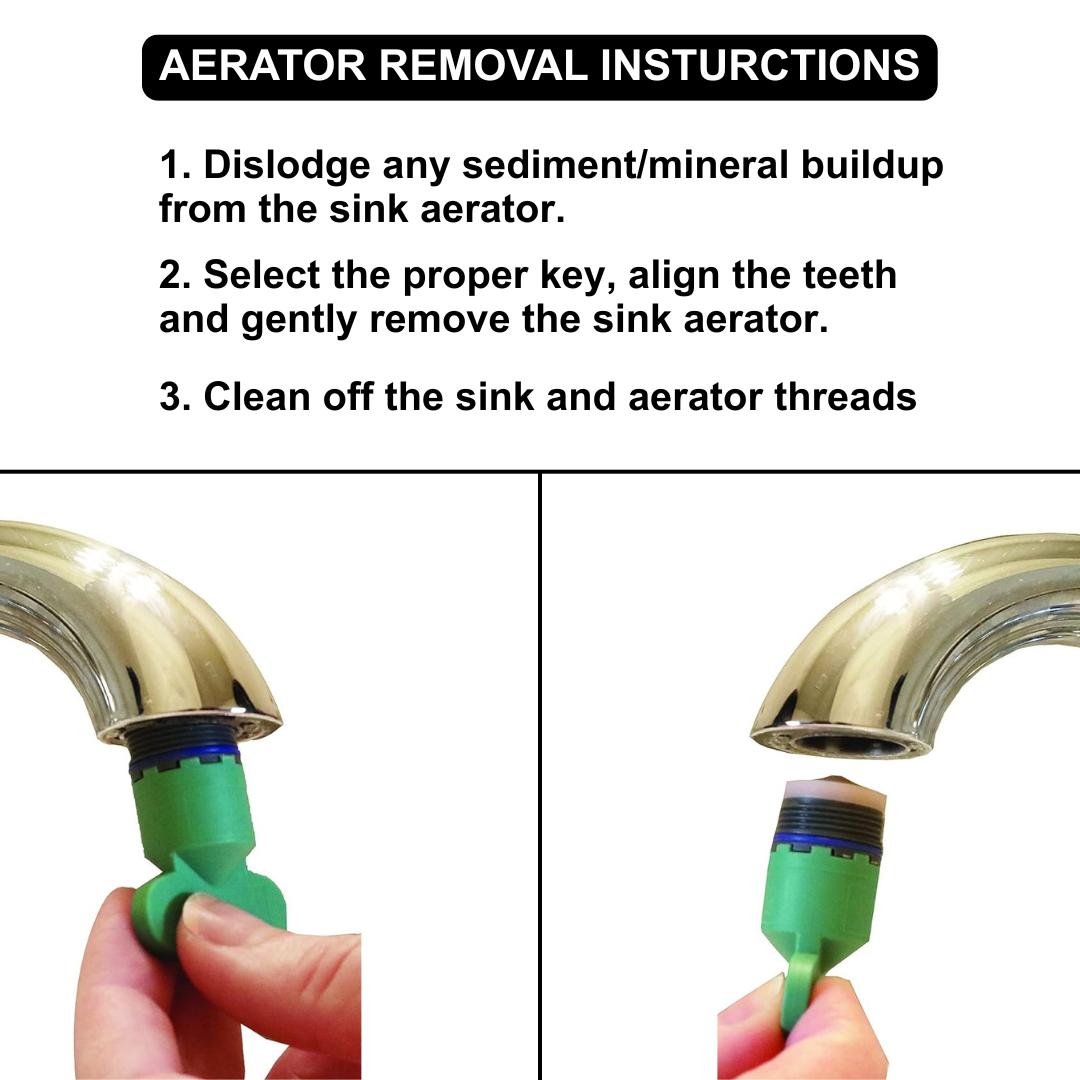 AERATOR REMOVAL INSTURCTIONS

1. Dislodge any sediment/mineral buildup from the sink aerator.

2. Select the proper key, align the teeth and gently remove the sink aerator.

3. Clean off the sink and aerator threads