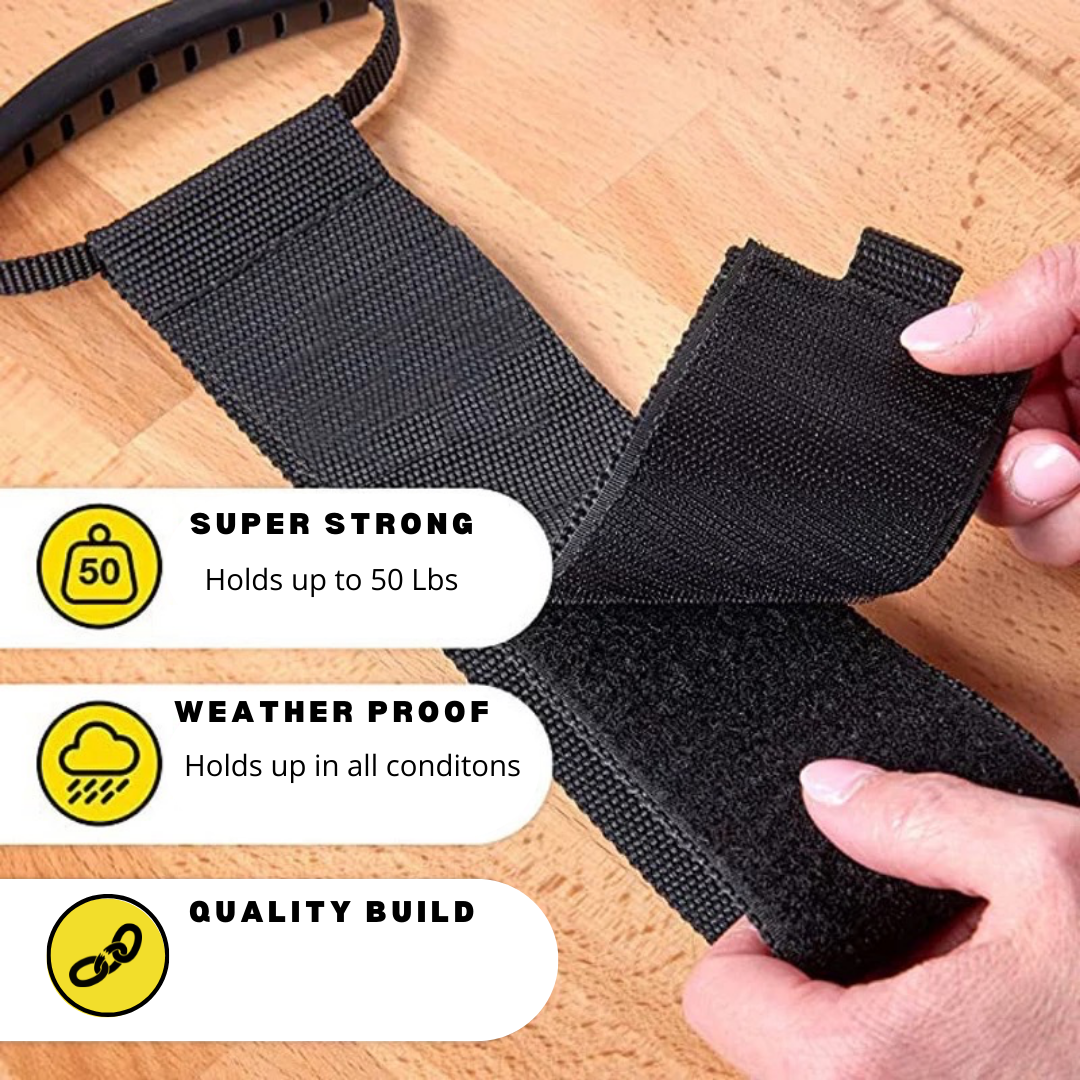 50
SUPER STRONG
Holds up to 50 Lbs

WEATHER PROOF
Holds up in all conditons

QUALITY BUILD