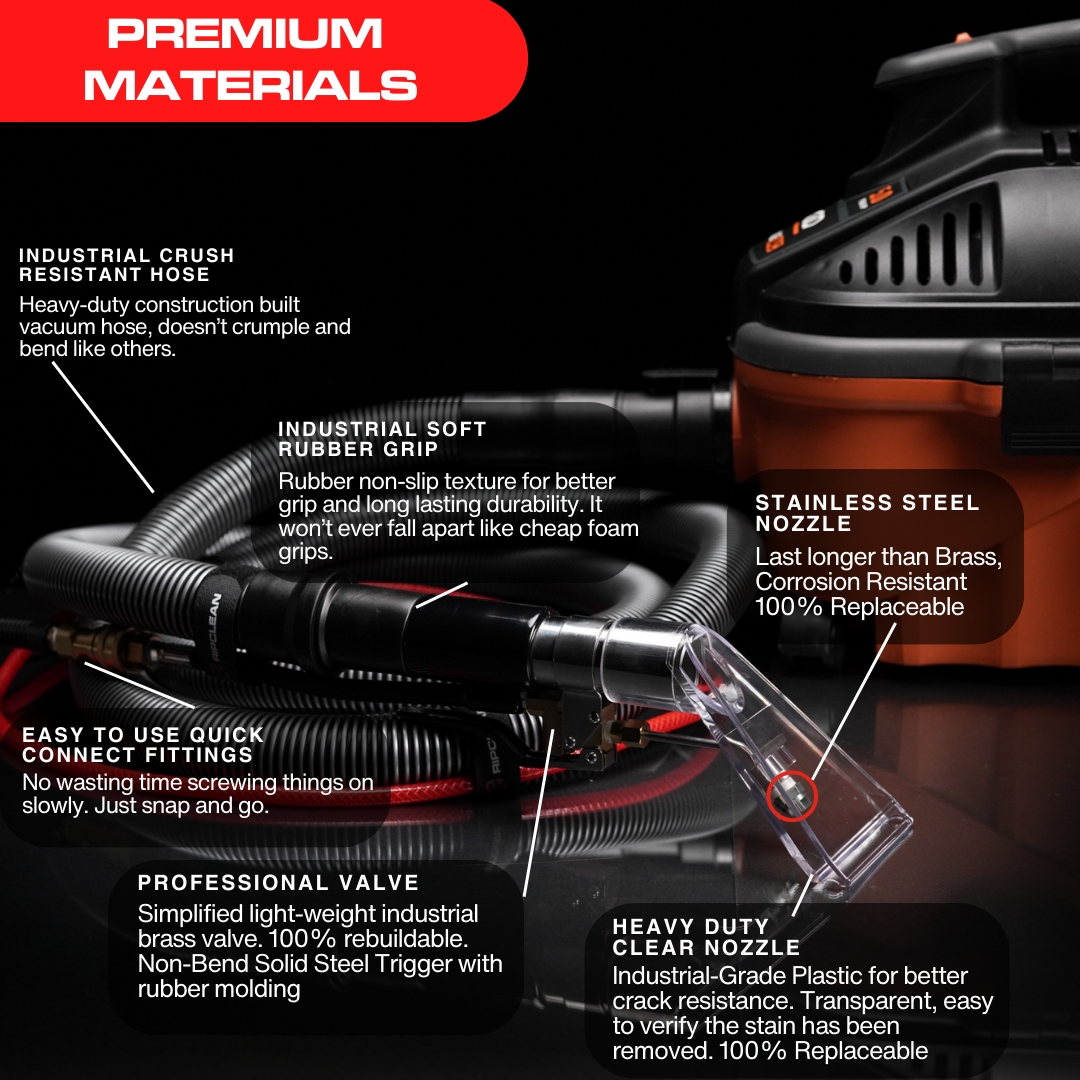 PREMIUM MATERIALS

INDUSTRIAL CRUSH RESISTANT HOSE
Heavy-duty construction built vacuum hose, doesn't crumple and bend like others.

INDUSTRIAL SOFT RUBBER GRIP
Rubber non-slip texture for better grip and long lasting durability. It won't ever fall apart like cheap foam grips.

STAINLESS STEEL NOZZLE
Last longer than Brass, Corrosion Resistant 100% Replaceable

RIPCLEAN

EASY TO USE QUICK CONNECT FITTINGS
No wasting time screwing things on slowly. Just snap and go.

PROFESSIONAL VALVE
Simplified light-weight industrial brass valve. 100% rebuildable. Non-Bend Solid Steel Trigger with rubber molding

HEAVY DUTY CLEAR NOZZLE
Industrial-Grade Plastic for better crack resistance. Transparent, easy to verify the stain has been removed. 100% Replaceable